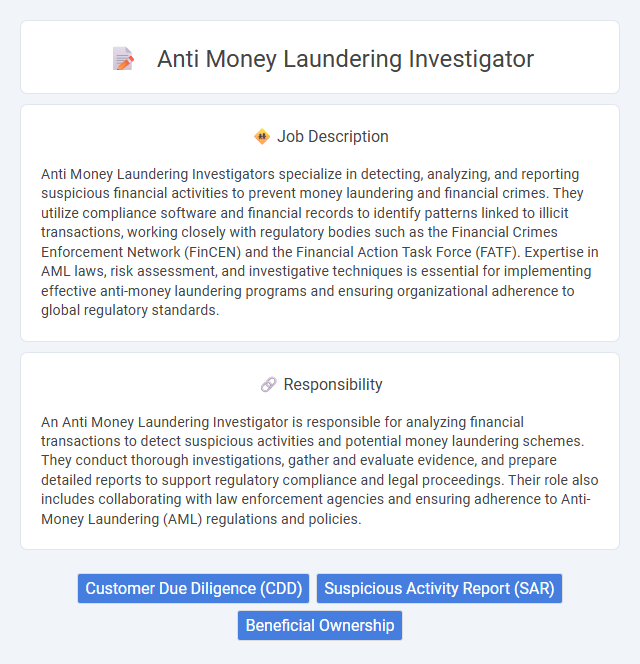 Anti Money Laundering Investigator

Job Description

Anti Money Laundering Investigators specialize in detecting, analyzing, and reporting suspicious financial activities to prevent money laundering and financial crimes. They utilize compliance software and financial records to identify patterns linked to illicit transactions, working closely with regulatory bodies such as the Financial Crimes Enforcement Network (FinCEN) and the Financial Action Task Force (FATF). Expertise in AML laws, risk assessment, and investigative techniques is essential for implementing effective anti-money laundering programs and ensuring organizational adherence to global regulatory standards.

Responsibility

An Anti Money Laundering Investigator is responsible for analyzing financial transactions to detect suspicious activities and potential money laundering schemes. They conduct thorough investigations, gather and evaluate evidence, and prepare detailed reports to support regulatory compliance and legal proceedings. Their role also includes collaborating with law enforcement agencies and ensuring adherence to Anti-Money Laundering (AML) regulations and policies.

Customer Due Diligence (CDD)

Suspicious Activity Report (SAR)

Beneficial Ownership