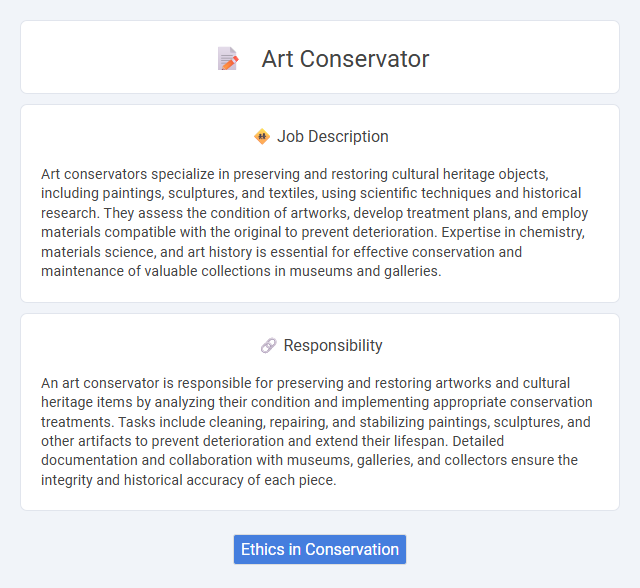 Art Conservator

Job Description

Art conservators specialize in preserving and restoring cultural heritage objects, including paintings, sculptures, and textiles, using scientific techniques and historical research. They assess the condition of artworks, develop treatment plans, and employ materials compatible with the original to prevent deterioration. Expertise in chemistry, materials science, and art history is essential for effective conservation and maintenance of valuable collections in museums and galleries.

Responsibility

An art conservator is responsible for preserving and restoring artworks and cultural heritage items by analyzing their condition and implementing appropriate conservation treatments. Tasks include cleaning, repairing, and stabilizing paintings, sculptures, and other artifacts to prevent deterioration and extend their lifespan. Detailed documentation and collaboration with museums, galleries, and collectors ensure the integrity and historical accuracy of each piece.

Ethics in Conservation