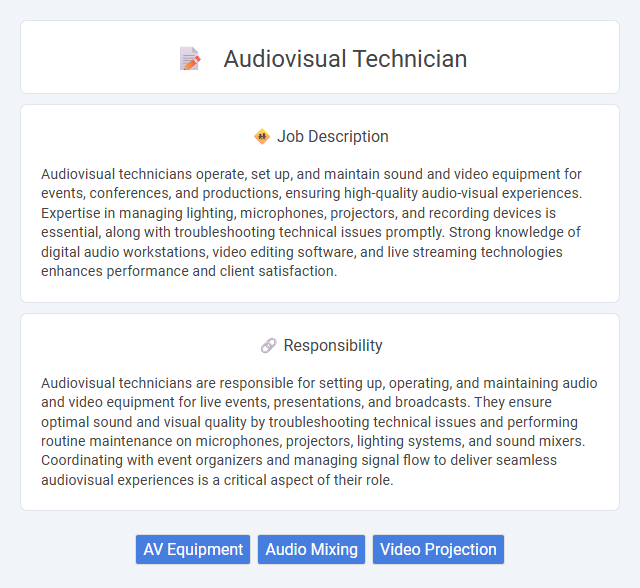 Audiovisual Technician

Job Description

Audiovisual technicians operate, set up, and maintain sound and video equipment for events, conferences, and productions, ensuring high-quality audio-visual experiences. Expertise in managing lighting, microphones, projectors, and recording devices is essential, along with troubleshooting technical issues promptly. Strong knowledge of digital audio workstations, video editing software, and live streaming technologies enhances performance and client satisfaction.

Responsibility

Audiovisual technicians are responsible for setting up, operating, and maintaining audio and video equipment for live events, presentations, and broadcasts. They ensure optimal sound and visual quality by troubleshooting technical issues and performing routine maintenance on microphones, projectors, lighting systems, and sound mixers. Coordinating with event organizers and managing signal flow to deliver seamless audiovisual experiences is a critical aspect of their role.

AV Equipment
Audio Mixing
Video Projection