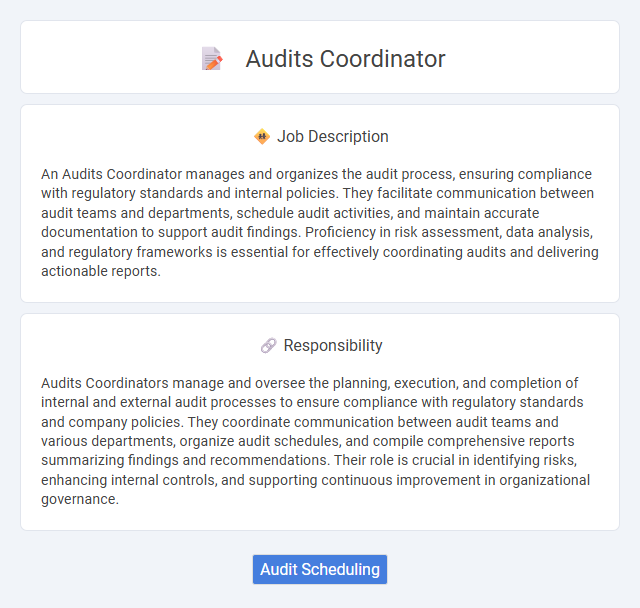 Audits Coordinator

Job Description

An Audits Coordinator manages and organizes the audit process, ensuring compliance with regulatory standards and internal policies. They facilitate communication between audit teams and departments, schedule audit activities, and maintain accurate documentation to support audit findings. Proficiency in risk assessment, data analysis, and regulatory frameworks is essential for effectively coordinating audits and delivering actionable reports.

Responsibility

Audits Coordinators manage and oversee the planning, execution, and completion of internal and external audit processes to ensure compliance with regulatory standards and company policies. They coordinate communication between audit teams and various departments, organize audit schedules, and compile comprehensive reports summarizing findings and recommendations. Their role is crucial in identifying risks, enhancing internal controls, and supporting continuous improvement in organizational governance.

Audit Scheduling