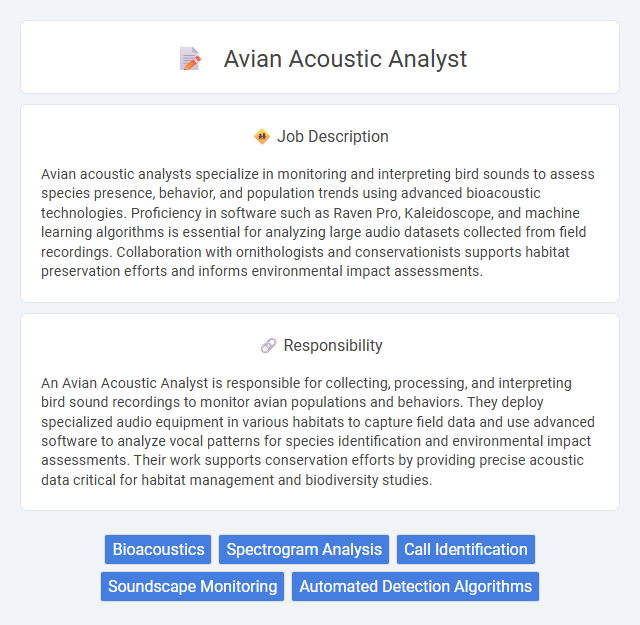 Avian Acoustic Analyst

Job Description

Avian acoustic analysts specialize in monitoring and interpreting bird sounds to assess species presence, behavior, and population trends using advanced bioacoustic technologies. Proficiency in software such as Raven Pro, Kaleidoscope, and machine learning algorithms is essential for analyzing large audio datasets collected from field recordings. Collaboration with ornithologists and conservationists supports habitat preservation efforts and informs environmental impact assessments.

Responsibility

An Avian Acoustic Analyst is responsible for collecting, processing, and interpreting bird sound recordings to monitor avian populations and behaviors. They deploy specialized audio equipment in various habitats to capture field data and use advanced software to analyze vocal patterns for species identification and environmental impact assessments. Their work supports conservation efforts by providing precise acoustic data critical for habitat management and biodiversity studies.

Bioacoustics
Spectrogram Analysis
Call Identification
Soundscape Monitoring
Automated Detection Algorithms