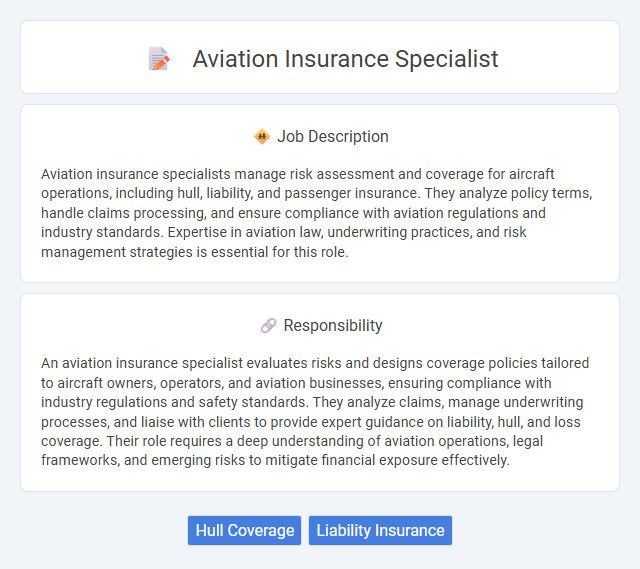 Aviation Insurance Specialist

Job Description

Aviation insurance specialists manage risk assessment and coverage for aircraft operations, including hull, liability, and passenger insurance. They analyze policy terms, handle claims processing, and ensure compliance with aviation regulations and industry standards. Expertise in aviation law, underwriting practices, and risk management strategies is essential for this role.

Responsibility

An aviation insurance specialist evaluates risks and designs coverage policies tailored to aircraft owners, operators, and aviation businesses, ensuring compliance with industry regulations and safety standards. They analyze claims, manage underwriting processes, and liaise with clients to provide expert guidance on liability, hull, and loss coverage. Their role requires a deep understanding of aviation operations, legal frameworks, and emerging risks to mitigate financial exposure effectively.

Hull Coverage Liability Insurance