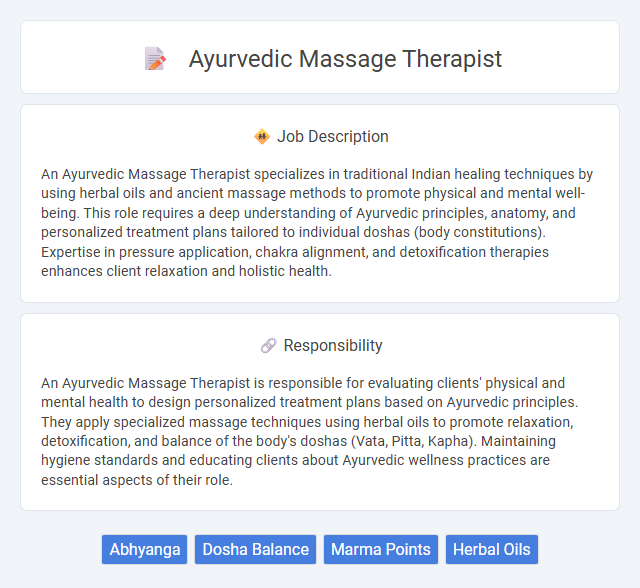 Ayurvedic Massage Therapist

Job Description

An Ayurvedic Massage Therapist specializes in traditional Indian healing techniques by using herbal oils and ancient massage methods to promote physical and mental well-being. This role requires a deep understanding of Ayurvedic principles, anatomy, and personalized treatment plans tailored to individual doshas (body constitutions). Expertise in pressure application, chakra alignment, and detoxification therapies enhances client relaxation and holistic health.

Responsibility

An Ayurvedic Massage Therapist is responsible for evaluating clients' physical and mental health to design personalized treatment plans based on Ayurvedic principles. They apply specialized massage techniques using herbal oils to promote relaxation, detoxification, and balance of the body's doshas (Vata, Pitta, Kapha). Maintaining hygiene standards and educating clients about Ayurvedic wellness practices are essential aspects of their role.

Abhyanga
Dosha Balance
Marma Points
Herbal Oils