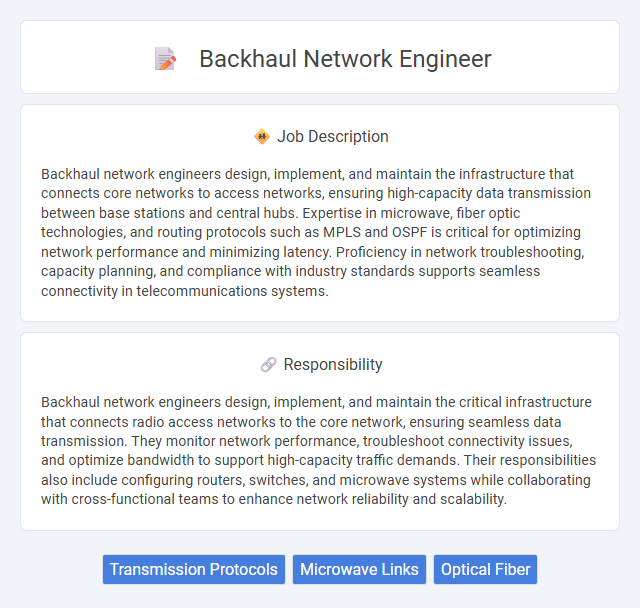 Backhaul Network Engineer

Job Description

Backhaul network engineers design, implement, and maintain the infrastructure that connects core networks to access networks, ensuring high-capacity data transmission between base stations and central hubs. Expertise in microwave, fiber optic technologies, and routing protocols such as MPLS and OSPF is critical for optimizing network performance and minimizing latency. Proficiency in network troubleshooting, capacity planning, and compliance with industry standards supports seamless connectivity in telecommunications systems.

Responsibility

Backhaul network engineers design, implement, and maintain the critical infrastructure that connects radio access networks to the core network, ensuring seamless data transmission. They monitor network performance, troubleshoot connectivity issues, and optimize bandwidth to support high-capacity traffic demands. Their responsibilities also include configuring routers, switches, and microwave systems while collaborating with cross-functional teams to enhance network reliability and scalability.

Transmission Protocols
Microwave Links
Optical Fiber