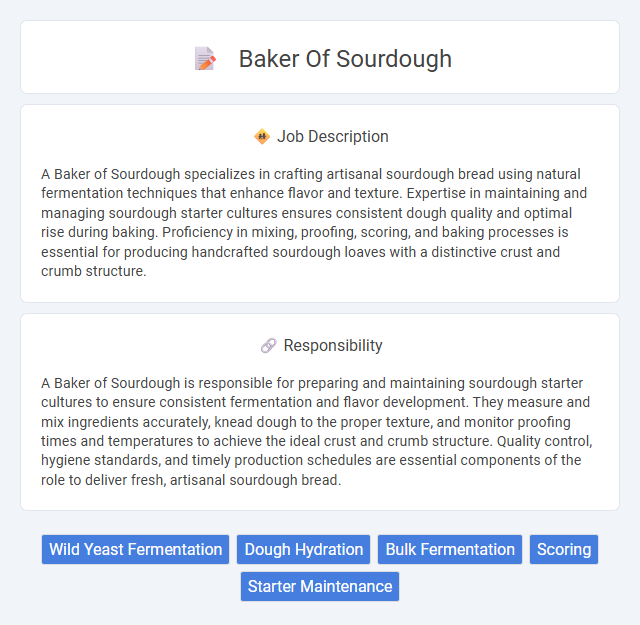 Baker Of Sourdough

Job Description

A Baker of Sourdough specializes in crafting artisanal sourdough bread using natural fermentation techniques that enhance flavor and texture. Expertise in maintaining and managing sourdough starter cultures ensures consistent dough quality and optimal rise during baking. Proficiency in mixing, proofing, scoring, and baking processes is essential for producing handcrafted sourdough loaves with a distinctive crust and crumb structure.

Responsibility

A Baker of Sourdough is responsible for preparing and maintaining sourdough starter cultures to ensure consistent fermentation and flavor development. They measure and mix ingredients accurately, knead dough to the proper texture, and monitor proofing times and temperatures to achieve the ideal crust and crumb structure. Quality control, hygiene standards, and timely production schedules are essential components of the role to deliver fresh, artisanal sourdough bread.

Wild Yeast Fermentation
Dough Hydration
Bulk Fermentation
Scoring
Starter Maintenance