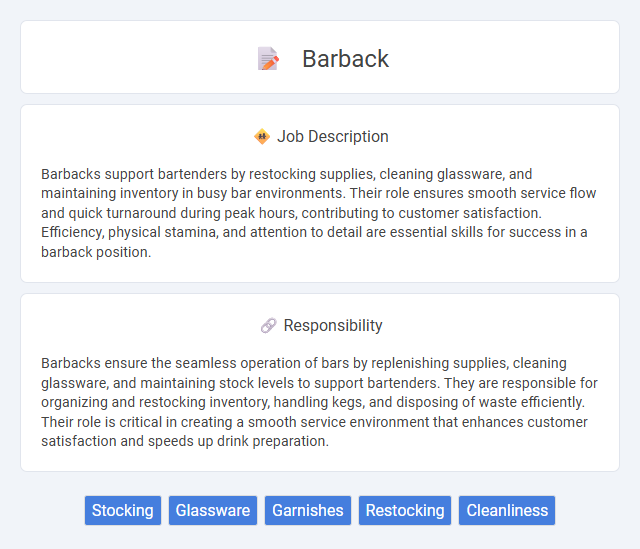 Barback

Job Description

Barbacks support bartenders by restocking supplies, cleaning glassware, and maintaining inventory in busy bar environments. Their role ensures smooth service flow and quick turnaround during peak hours, contributing to customer satisfaction. Efficiency, physical stamina, and attention to detail are essential skills for success in a barback position.

Responsibility

Barbacks ensure the seamless operation of bars by replenishing supplies, cleaning glassware, and maintaining stock levels to support bartenders. They are responsible for organizing and restocking inventory, handling kegs, and disposing of waste efficiently. Their role is critical in creating a smooth service environment that enhances customer satisfaction and speeds up drink preparation.

Stocking Glassware Garnishes Restocking Cleanliness