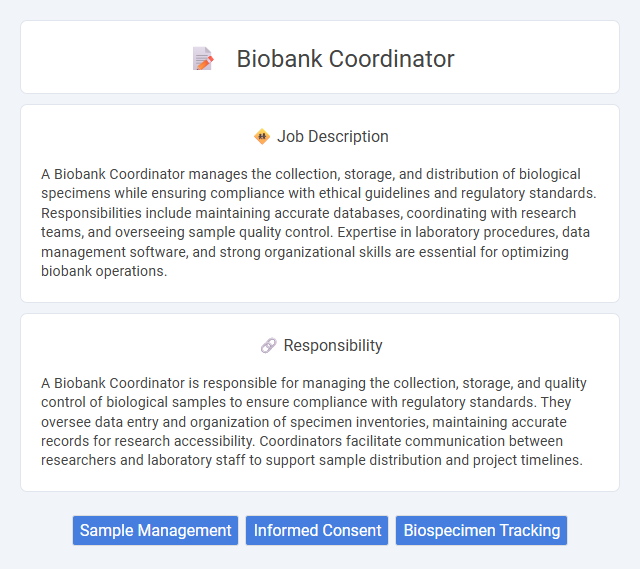 Biobank Coordinator

Job Description

A Biobank Coordinator manages the collection, storage, and distribution of biological specimens while ensuring compliance with ethical guidelines and regulatory standards. Responsibilities include maintaining accurate databases, coordinating with research teams, and overseeing sample quality control. Expertise in laboratory procedures, data management software, and strong organizational skills are essential for optimizing biobank operations.

Responsibility

A Biobank Coordinator is responsible for managing the collection, storage, and quality control of biological samples to ensure compliance with regulatory standards. They oversee data entry and organization of specimen inventories, maintaining accurate records for research accessibility. Coordinators facilitate communication between researchers and laboratory staff to support sample distribution and project timelines.

Sample Management

Informed Consent

Biospecimen Tracking