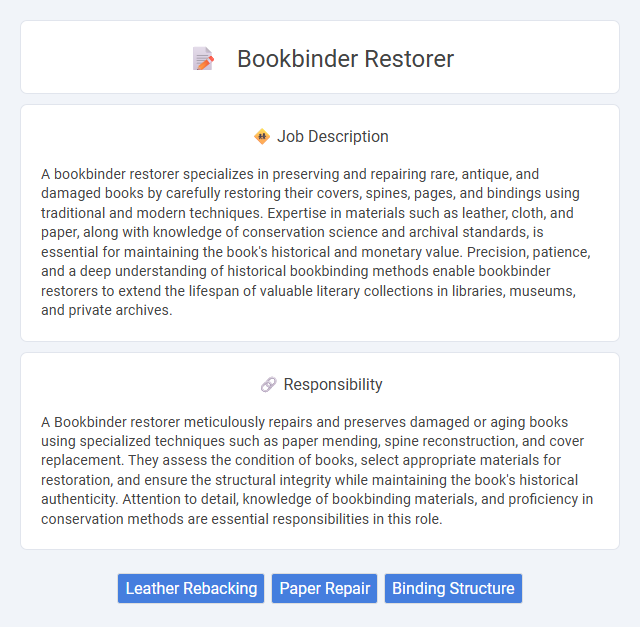 Bookbinder Restorer

Job Description

A bookbinder restorer specializes in preserving and repairing rare, antique, and damaged books by carefully restoring their covers, spines, pages, and bindings using traditional and modern techniques. Expertise in materials such as leather, cloth, and paper, along with knowledge of conservation science and archival standards, is essential for maintaining the book's historical and monetary value. Precision, patience, and a deep understanding of historical bookbinding methods enable bookbinder restorers to extend the lifespan of valuable literary collections in libraries, museums, and private archives.

Responsibility

A Bookbinder restorer meticulously repairs and preserves damaged or aging books using specialized techniques such as paper mending, spine reconstruction, and cover replacement. They assess the condition of books, select appropriate materials for restoration, and ensure the structural integrity while maintaining the book's historical authenticity. Attention to detail, knowledge of bookbinding materials, and proficiency in conservation methods are essential responsibilities in this role.

Leather Rebacking

Paper Repair

Binding Structure