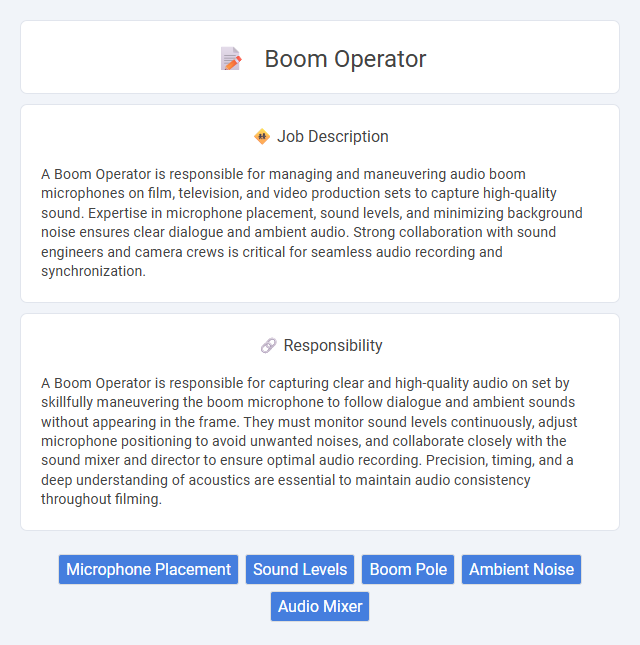 Boom Operator

Job Description

A Boom Operator is responsible for managing and maneuvering audio boom microphones on film, television, and video production sets to capture high-quality sound. Expertise in microphone placement, sound levels, and minimizing background noise ensures clear dialogue and ambient audio. Strong collaboration with sound engineers and camera crews is critical for seamless audio recording and synchronization.

Responsibility

A Boom Operator is responsible for capturing clear and high-quality audio on set by skillfully maneuvering the boom microphone to follow dialogue and ambient sounds without appearing in the frame. They must monitor sound levels continuously, adjust microphone positioning to avoid unwanted noises, and collaborate closely with the sound mixer and director to ensure optimal audio recording. Precision, timing, and a deep understanding of acoustics are essential to maintain audio consistency throughout filming.

Microphone Placement
Sound Levels
Boom Pole
Ambient Noise
Audio Mixer