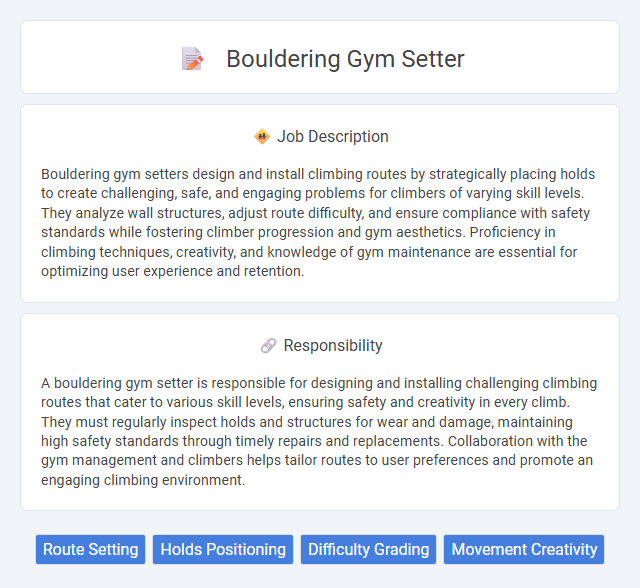 Bouldering Gym Setter

Job Description

Bouldering gym setters design and install climbing routes by strategically placing holds to create challenging, safe, and engaging problems for climbers of varying skill levels. They analyze wall structures, adjust route difficulty, and ensure compliance with safety standards while fostering climber progression and gym aesthetics. Proficiency in climbing techniques, creativity, and knowledge of gym maintenance are essential for optimizing user experience and retention.

Responsibility

A bouldering gym setter is responsible for designing and installing challenging climbing routes that cater to various skill levels, ensuring safety and creativity in every climb. They must regularly inspect holds and structures for wear and damage, maintaining high safety standards through timely repairs and replacements. Collaboration with the gym management and climbers helps tailor routes to user preferences and promote an engaging climbing environment.

Route Setting Holds Positioning Difficulty Grading Movement Creativity