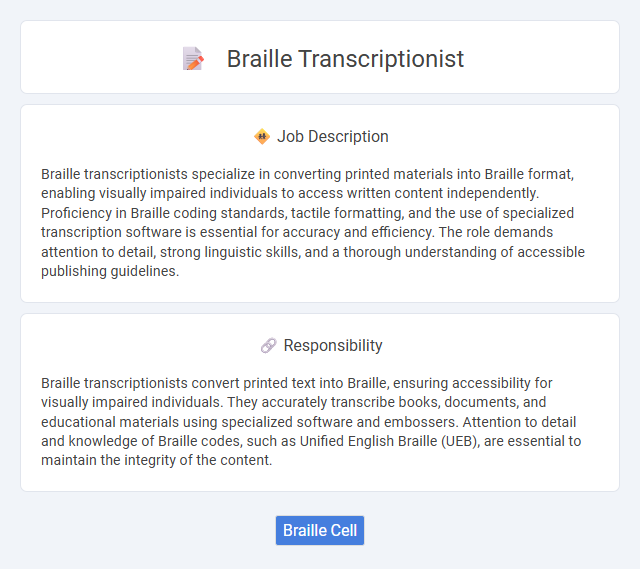 Braille Transcriptionist

Job Description

Braille transcriptionists specialize in converting printed materials into Braille format, enabling visually impaired individuals to access written content independently. Proficiency in Braille coding standards, tactile formatting, and the use of specialized transcription software is essential for accuracy and efficiency. The role demands attention to detail, strong linguistic skills, and a thorough understanding of accessible publishing guidelines.

Responsibility

Braille transcriptionists convert printed text into Braille, ensuring accessibility for visually impaired individuals. They accurately transcribe books, documents, and educational materials using specialized software and embossers. Attention to detail and knowledge of Braille codes, such as Unified English Braille (UEB), are essential to maintain the integrity of the content.

Braille Cell