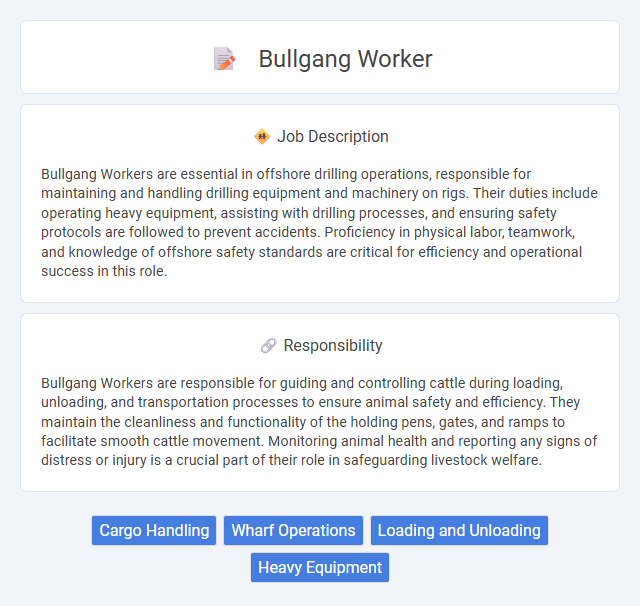 Bullgang Worker

Job Description

Bullgang Workers are essential in offshore drilling operations, responsible for maintaining and handling drilling equipment and machinery on rigs. Their duties include operating heavy equipment, assisting with drilling processes, and ensuring safety protocols are followed to prevent accidents. Proficiency in physical labor, teamwork, and knowledge of offshore safety standards are critical for efficiency and operational success in this role.

Responsibility

Bullgang Workers are responsible for guiding and controlling cattle during loading, unloading, and transportation processes to ensure animal safety and efficiency. They maintain the cleanliness and functionality of the holding pens, gates, and ramps to facilitate smooth cattle movement. Monitoring animal health and reporting any signs of distress or injury is a crucial part of their role in safeguarding livestock welfare.

Cargo Handling
Wharf Operations
Loading and Unloading
Heavy Equipment