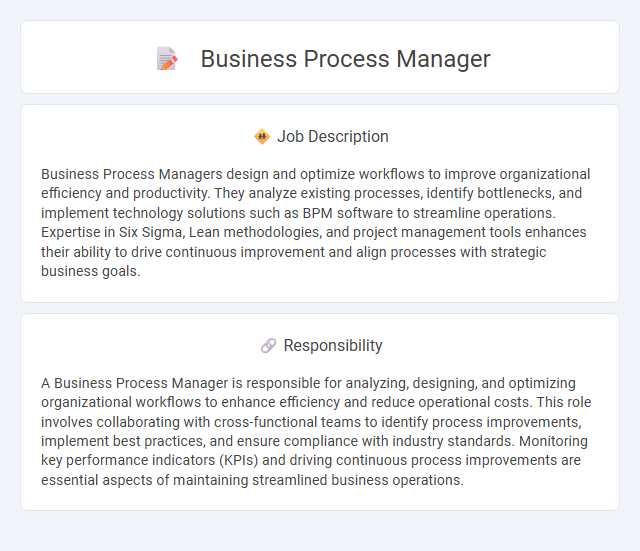 Business Process Manager

Job Description

Business Process Managers design and optimize workflows to improve organizational efficiency and productivity. They analyze existing processes, identify bottlenecks, and implement technology solutions such as BPM software to streamline operations. Expertise in Six Sigma, Lean methodologies, and project management tools enhances their ability to drive continuous improvement and align processes with strategic business goals.

Responsibility

A Business Process Manager is responsible for analyzing, designing, and optimizing organizational workflows to enhance efficiency and reduce operational costs. This role involves collaborating with cross-functional teams to identify process improvements, implement best practices, and ensure compliance with industry standards. Monitoring key performance indicators (KPIs) and driving continuous process improvements are essential aspects of maintaining streamlined business operations.