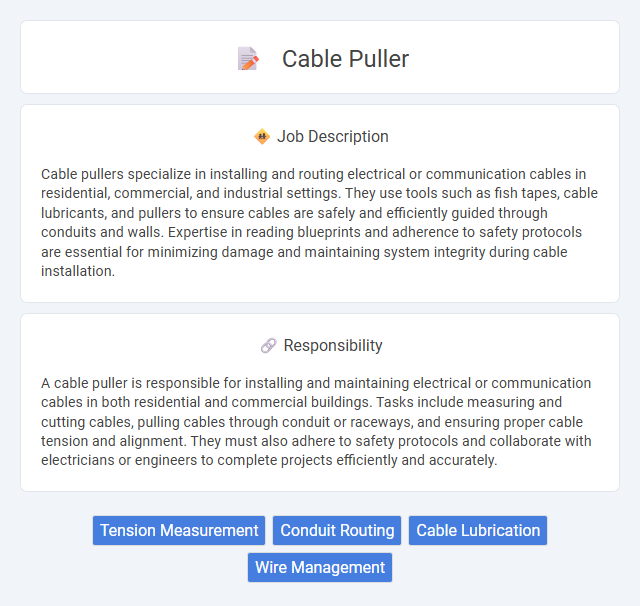 Cable Puller

Job Description

Cable pullers specialize in installing and routing electrical or communication cables in residential, commercial, and industrial settings. They use tools such as fish tapes, cable lubricants, and pullers to ensure cables are safely and efficiently guided through conduits and walls. Expertise in reading blueprints and adherence to safety protocols are essential for minimizing damage and maintaining system integrity during cable installation.

Responsibility

A cable puller is responsible for installing and maintaining electrical or communication cables in both residential and commercial buildings. Tasks include measuring and cutting cables, pulling cables through conduit or raceways, and ensuring proper cable tension and alignment. They must also adhere to safety protocols and collaborate with electricians or engineers to complete projects efficiently and accurately.

Tension Measurement
Conduit Routing
Cable Lubrication
Wire Management