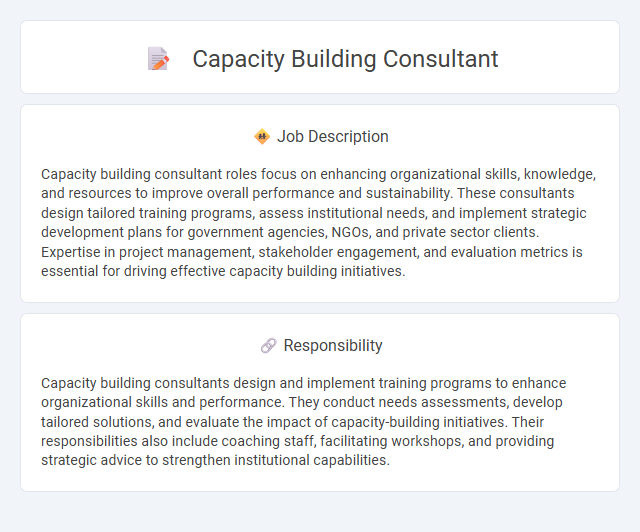 Capacity Building Consultant

Job Description

Capacity building consultant roles focus on enhancing organizational skills, knowledge, and resources to improve overall performance and sustainability. These consultants design tailored training programs, assess institutional needs, and implement strategic development plans for government agencies, NGOs, and private sector clients. Expertise in project management, stakeholder engagement, and evaluation metrics is essential for driving effective capacity building initiatives.

Responsibility

Capacity building consultants design and implement training programs to enhance organizational skills and performance. They conduct needs assessments, develop tailored solutions, and evaluate the impact of capacity-building initiatives. Their responsibilities also include coaching staff, facilitating workshops, and providing strategic advice to strengthen institutional capabilities.