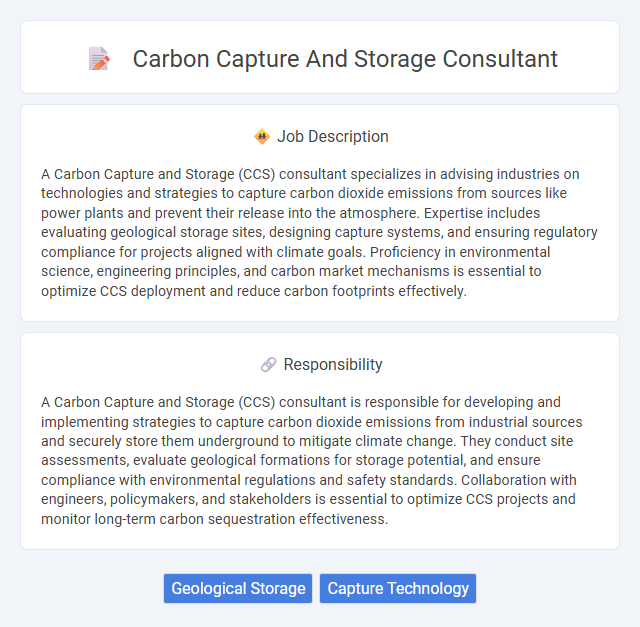 Carbon Capture And Storage Consultant

Job Description

A Carbon Capture and Storage (CCS) consultant specializes in advising industries on technologies and strategies to capture carbon dioxide emissions from sources like power plants and prevent their release into the atmosphere. Expertise includes evaluating geological storage sites, designing capture systems, and ensuring regulatory compliance for projects aligned with climate goals. Proficiency in environmental science, engineering principles, and carbon market mechanisms is essential to optimize CCS deployment and reduce carbon footprints effectively.

Responsibility

A Carbon Capture and Storage (CCS) consultant is responsible for developing and implementing strategies to capture carbon dioxide emissions from industrial sources and securely store them underground to mitigate climate change. They conduct site assessments, evaluate geological formations for storage potential, and ensure compliance with environmental regulations and safety standards. Collaboration with engineers, policymakers, and stakeholders is essential to optimize CCS projects and monitor long-term carbon sequestration effectiveness.

Geological Storage

Capture Technology