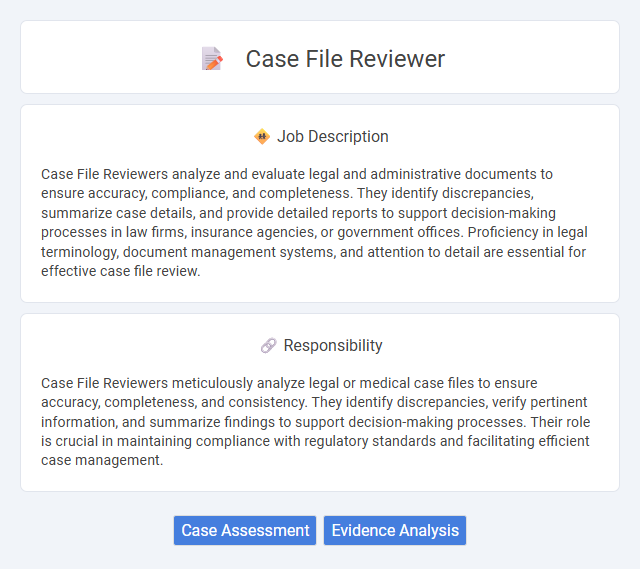 Case File Reviewer

Job Description

Case File Reviewers analyze and evaluate legal and administrative documents to ensure accuracy, compliance, and completeness. They identify discrepancies, summarize case details, and provide detailed reports to support decision-making processes in law firms, insurance agencies, or government offices. Proficiency in legal terminology, document management systems, and attention to detail are essential for effective case file review.

Responsibility

Case File Reviewers meticulously analyze legal or medical case files to ensure accuracy, completeness, and consistency. They identify discrepancies, verify pertinent information, and summarize findings to support decision-making processes. Their role is crucial in maintaining compliance with regulatory standards and facilitating efficient case management.

Case Assessment
Evidence Analysis