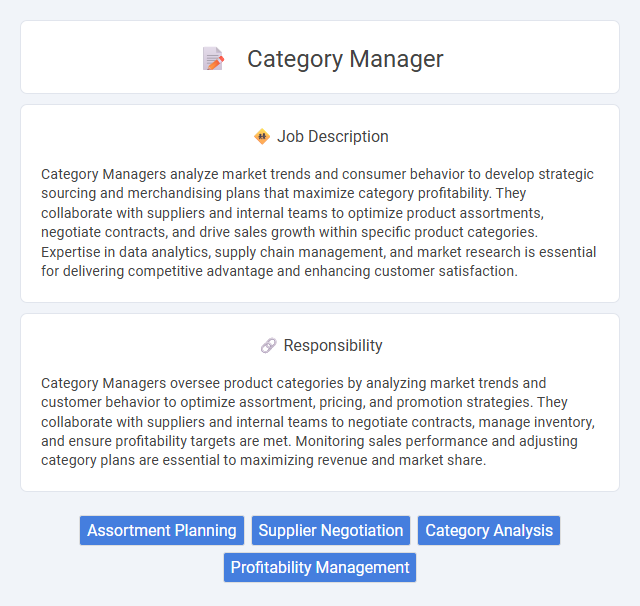 Category Manager

Job Description

Category Managers analyze market trends and consumer behavior to develop strategic sourcing and merchandising plans that maximize category profitability. They collaborate with suppliers and internal teams to optimize product assortments, negotiate contracts, and drive sales growth within specific product categories. Expertise in data analytics, supply chain management, and market research is essential for delivering competitive advantage and enhancing customer satisfaction.

Responsibility

Category Managers oversee product categories by analyzing market trends and customer behavior to optimize assortment, pricing, and promotion strategies. They collaborate with suppliers and internal teams to negotiate contracts, manage inventory, and ensure profitability targets are met. Monitoring sales performance and adjusting category plans are essential to maximizing revenue and market share.

Assortment Planning
Supplier Negotiation
Category Analysis
Profitability Management