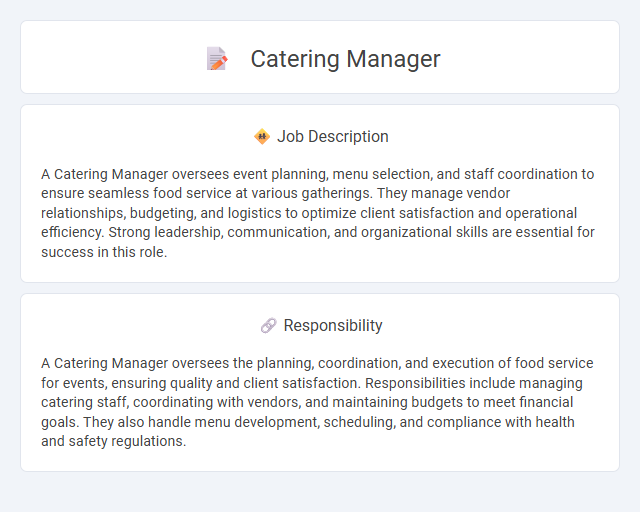 Catering Manager

Job Description

A Catering Manager oversees event planning, menu selection, and staff coordination to ensure seamless food service at various gatherings. They manage vendor relationships, budgeting, and logistics to optimize client satisfaction and operational efficiency. Strong leadership, communication, and organizational skills are essential for success in this role.

Responsibility

A Catering Manager oversees the planning, coordination, and execution of food service for events, ensuring quality and client satisfaction. Responsibilities include managing catering staff, coordinating with vendors, and maintaining budgets to meet financial goals. They also handle menu development, scheduling, and compliance with health and safety regulations.