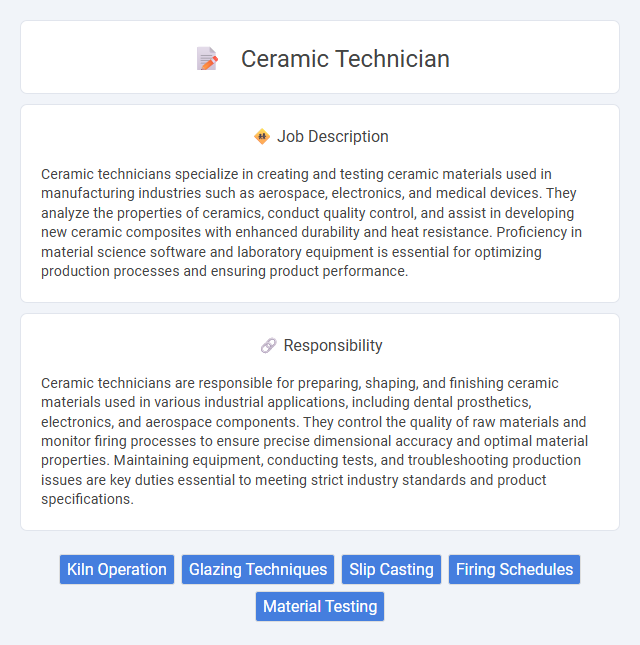 Ceramic Technician

Job Description

Ceramic technicians specialize in creating and testing ceramic materials used in manufacturing industries such as aerospace, electronics, and medical devices. They analyze the properties of ceramics, conduct quality control, and assist in developing new ceramic composites with enhanced durability and heat resistance. Proficiency in material science software and laboratory equipment is essential for optimizing production processes and ensuring product performance.

Responsibility

Ceramic technicians are responsible for preparing, shaping, and finishing ceramic materials used in various industrial applications, including dental prosthetics, electronics, and aerospace components. They control the quality of raw materials and monitor firing processes to ensure precise dimensional accuracy and optimal material properties. Maintaining equipment, conducting tests, and troubleshooting production issues are key duties essential to meeting strict industry standards and product specifications.

Kiln Operation
Glazing Techniques
Slip Casting
Firing Schedules
Material Testing