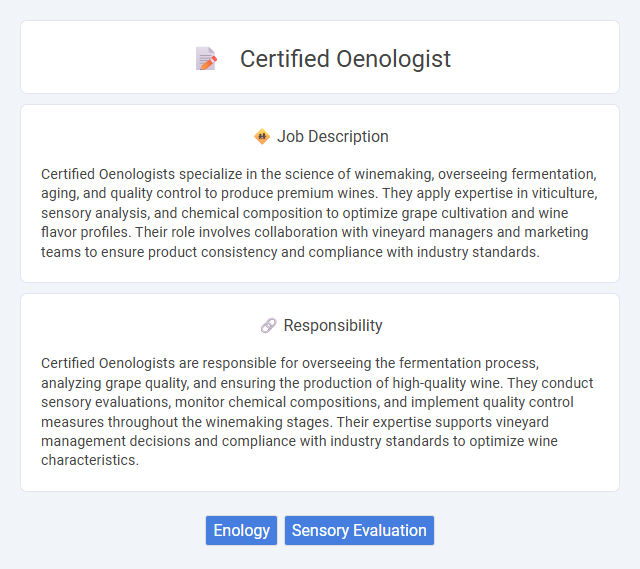 Certified Oenologist

Job Description

Certified Oenologists specialize in the science of winemaking, overseeing fermentation, aging, and quality control to produce premium wines. They apply expertise in viticulture, sensory analysis, and chemical composition to optimize grape cultivation and wine flavor profiles. Their role involves collaboration with vineyard managers and marketing teams to ensure product consistency and compliance with industry standards.

Responsibility

Certified Oenologists are responsible for overseeing the fermentation process, analyzing grape quality, and ensuring the production of high-quality wine. They conduct sensory evaluations, monitor chemical compositions, and implement quality control measures throughout the winemaking stages. Their expertise supports vineyard management decisions and compliance with industry standards to optimize wine characteristics.

Enology
Sensory Evaluation