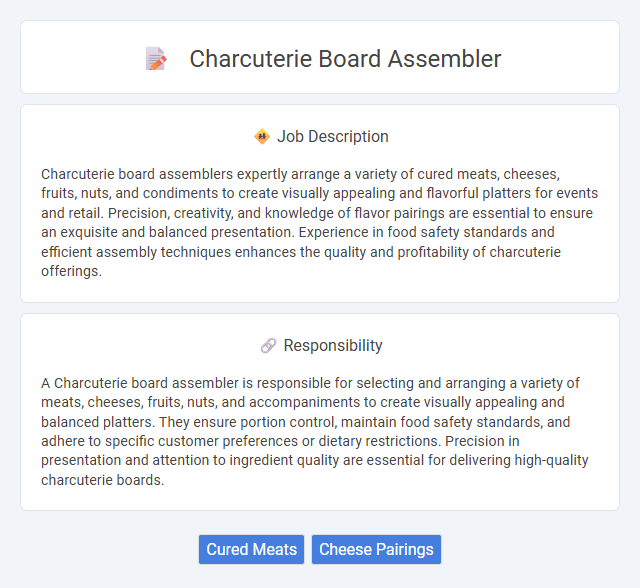 Charcuterie Board Assembler

Job Description

Charcuterie board assemblers expertly arrange a variety of cured meats, cheeses, fruits, nuts, and condiments to create visually appealing and flavorful platters for events and retail. Precision, creativity, and knowledge of flavor pairings are essential to ensure an exquisite and balanced presentation. Experience in food safety standards and efficient assembly techniques enhances the quality and profitability of charcuterie offerings.

Responsibility

A Charcuterie board assembler is responsible for selecting and arranging a variety of meats, cheeses, fruits, nuts, and accompaniments to create visually appealing and balanced platters. They ensure portion control, maintain food safety standards, and adhere to specific customer preferences or dietary restrictions. Precision in presentation and attention to ingredient quality are essential for delivering high-quality charcuterie boards.

Cured Meats Cheese Pairings