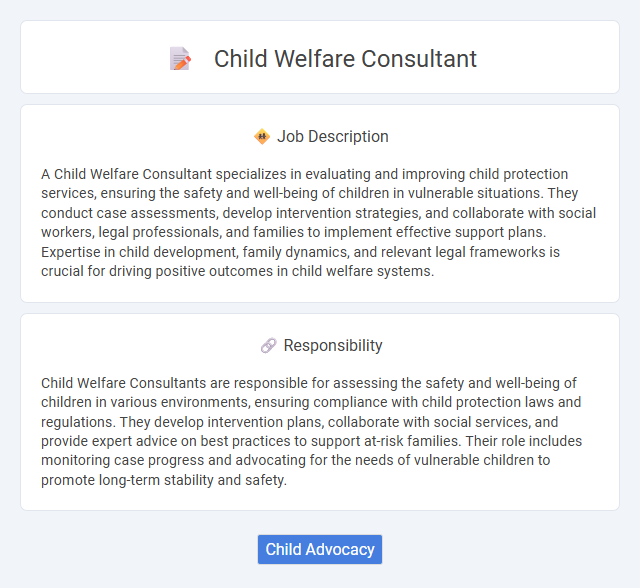 Child Welfare Consultant

Job Description

A Child Welfare Consultant specializes in evaluating and improving child protection services, ensuring the safety and well-being of children in vulnerable situations. They conduct case assessments, develop intervention strategies, and collaborate with social workers, legal professionals, and families to implement effective support plans. Expertise in child development, family dynamics, and relevant legal frameworks is crucial for driving positive outcomes in child welfare systems.

Responsibility

Child Welfare Consultants are responsible for assessing the safety and well-being of children in various environments, ensuring compliance with child protection laws and regulations. They develop intervention plans, collaborate with social services, and provide expert advice on best practices to support at-risk families. Their role includes monitoring case progress and advocating for the needs of vulnerable children to promote long-term stability and safety.

Child Advocacy