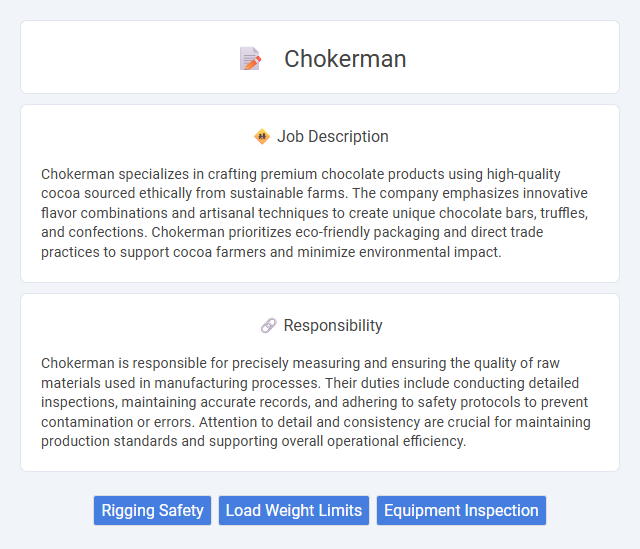 Chokerman

Job Description

Chokerman specializes in crafting premium chocolate products using high-quality cocoa sourced ethically from sustainable farms. The company emphasizes innovative flavor combinations and artisanal techniques to create unique chocolate bars, truffles, and confections. Chokerman prioritizes eco-friendly packaging and direct trade practices to support cocoa farmers and minimize environmental impact.

Responsibility

Chokerman is responsible for precisely measuring and ensuring the quality of raw materials used in manufacturing processes. Their duties include conducting detailed inspections, maintaining accurate records, and adhering to safety protocols to prevent contamination or errors. Attention to detail and consistency are crucial for maintaining production standards and supporting overall operational efficiency.

Rigging Safety
Load Weight Limits
Equipment Inspection