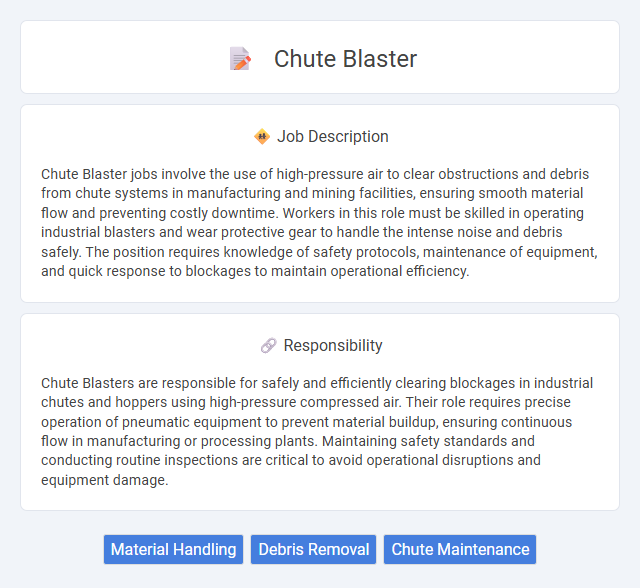 Chute Blaster

Job Description

Chute Blaster jobs involve the use of high-pressure air to clear obstructions and debris from chute systems in manufacturing and mining facilities, ensuring smooth material flow and preventing costly downtime. Workers in this role must be skilled in operating industrial blasters and wear protective gear to handle the intense noise and debris safely. The position requires knowledge of safety protocols, maintenance of equipment, and quick response to blockages to maintain operational efficiency.

Responsibility

Chute Blasters are responsible for safely and efficiently clearing blockages in industrial chutes and hoppers using high-pressure compressed air. Their role requires precise operation of pneumatic equipment to prevent material buildup, ensuring continuous flow in manufacturing or processing plants. Maintaining safety standards and conducting routine inspections are critical to avoid operational disruptions and equipment damage.

Material Handling
Debris Removal
Chute Maintenance