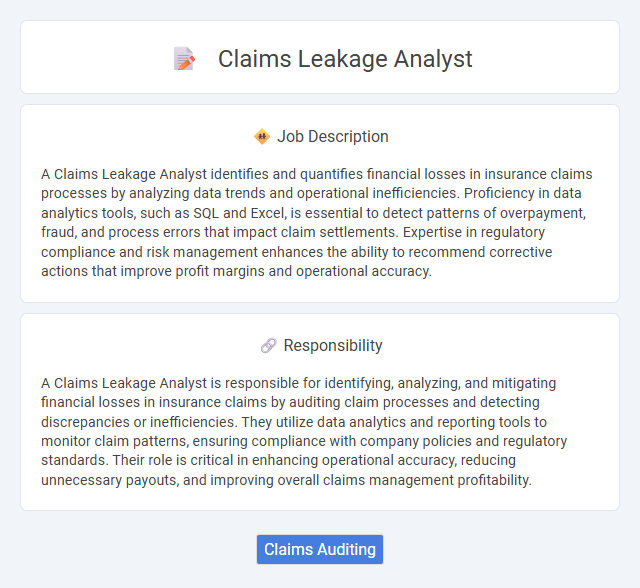 Claims Leakage Analyst

Job Description

A Claims Leakage Analyst identifies and quantifies financial losses in insurance claims processes by analyzing data trends and operational inefficiencies. Proficiency in data analytics tools, such as SQL and Excel, is essential to detect patterns of overpayment, fraud, and process errors that impact claim settlements. Expertise in regulatory compliance and risk management enhances the ability to recommend corrective actions that improve profit margins and operational accuracy.

Responsibility

A Claims Leakage Analyst is responsible for identifying, analyzing, and mitigating financial losses in insurance claims by auditing claim processes and detecting discrepancies or inefficiencies. They utilize data analytics and reporting tools to monitor claim patterns, ensuring compliance with company policies and regulatory standards. Their role is critical in enhancing operational accuracy, reducing unnecessary payouts, and improving overall claims management profitability.

Claims Auditing