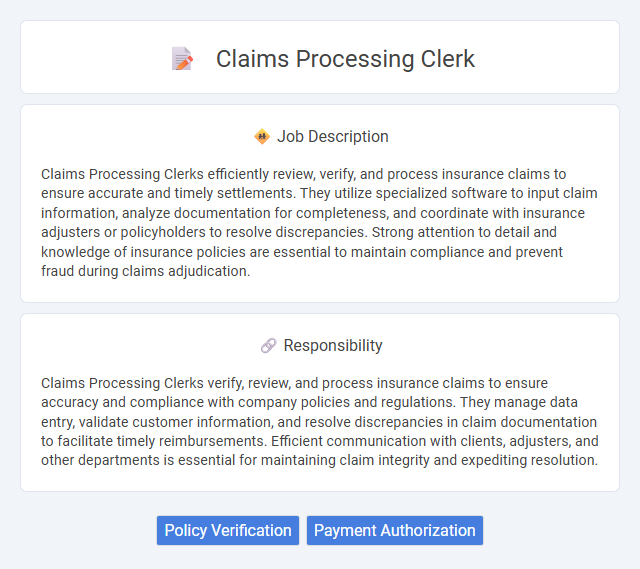 Claims Processing Clerk

Job Description

Claims Processing Clerks efficiently review, verify, and process insurance claims to ensure accurate and timely settlements. They utilize specialized software to input claim information, analyze documentation for completeness, and coordinate with insurance adjusters or policyholders to resolve discrepancies. Strong attention to detail and knowledge of insurance policies are essential to maintain compliance and prevent fraud during claims adjudication.

Responsibility

Claims Processing Clerks verify, review, and process insurance claims to ensure accuracy and compliance with company policies and regulations. They manage data entry, validate customer information, and resolve discrepancies in claim documentation to facilitate timely reimbursements. Efficient communication with clients, adjusters, and other departments is essential for maintaining claim integrity and expediting resolution.

Policy Verification

Payment Authorization