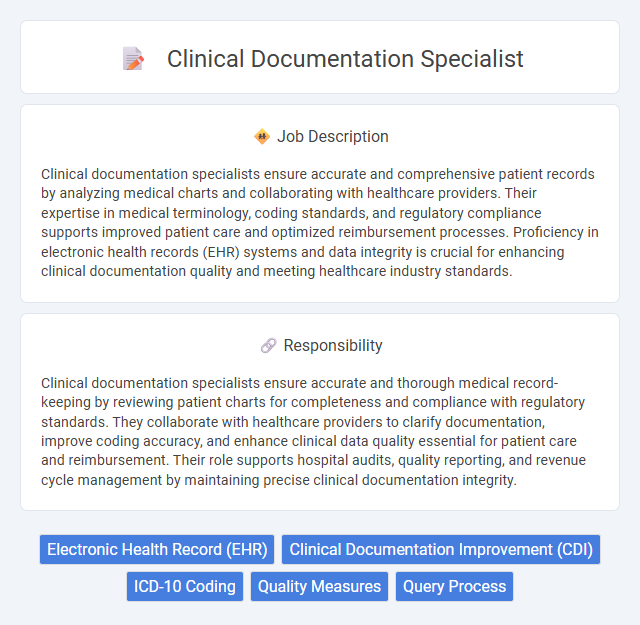 Clinical Documentation Specialist

Job Description

Clinical documentation specialists ensure accurate and comprehensive patient records by analyzing medical charts and collaborating with healthcare providers. Their expertise in medical terminology, coding standards, and regulatory compliance supports improved patient care and optimized reimbursement processes. Proficiency in electronic health records (EHR) systems and data integrity is crucial for enhancing clinical documentation quality and meeting healthcare industry standards.

Responsibility

Clinical documentation specialists ensure accurate and thorough medical record-keeping by reviewing patient charts for completeness and compliance with regulatory standards. They collaborate with healthcare providers to clarify documentation, improve coding accuracy, and enhance clinical data quality essential for patient care and reimbursement. Their role supports hospital audits, quality reporting, and revenue cycle management by maintaining precise clinical documentation integrity.

Electronic Health Record (EHR)
Clinical Documentation Improvement (CDI)
ICD-10 Coding
Quality Measures
Query Process