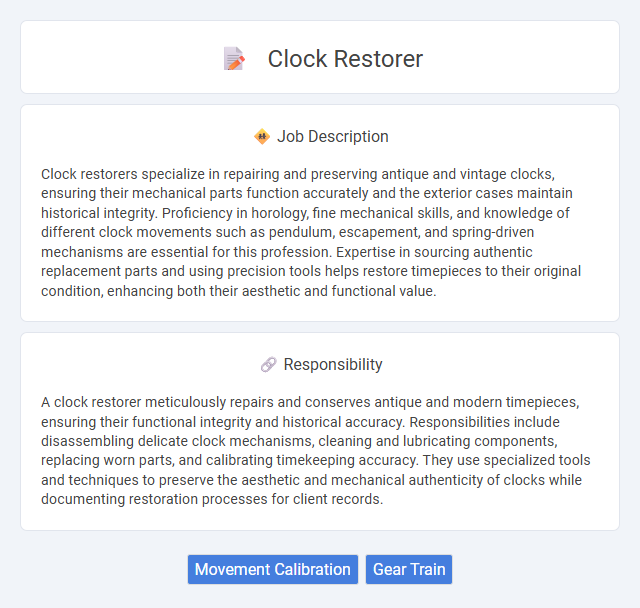 Clock Restorer

Job Description

Clock restorers specialize in repairing and preserving antique and vintage clocks, ensuring their mechanical parts function accurately and the exterior cases maintain historical integrity. Proficiency in horology, fine mechanical skills, and knowledge of different clock movements such as pendulum, escapement, and spring-driven mechanisms are essential for this profession. Expertise in sourcing authentic replacement parts and using precision tools helps restore timepieces to their original condition, enhancing both their aesthetic and functional value.

Responsibility

A clock restorer meticulously repairs and conserves antique and modern timepieces, ensuring their functional integrity and historical accuracy. Responsibilities include disassembling delicate clock mechanisms, cleaning and lubricating components, replacing worn parts, and calibrating timekeeping accuracy. They use specialized tools and techniques to preserve the aesthetic and mechanical authenticity of clocks while documenting restoration processes for client records.

Movement Calibration

Gear Train