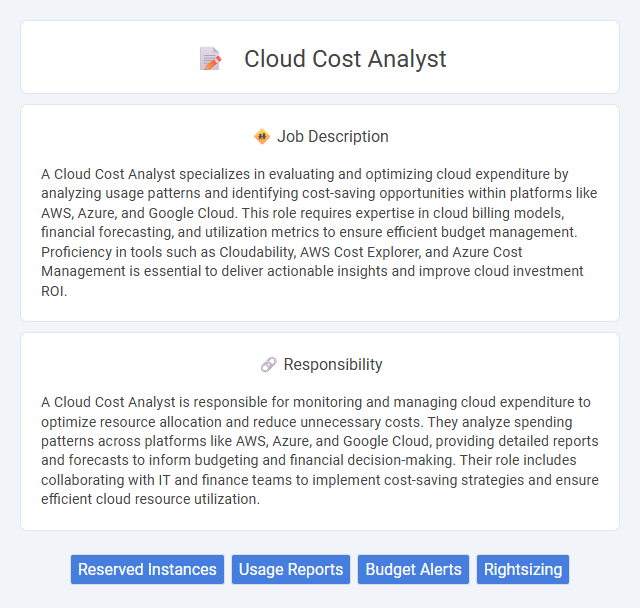 Cloud Cost Analyst

Job Description

A Cloud Cost Analyst specializes in evaluating and optimizing cloud expenditure by analyzing usage patterns and identifying cost-saving opportunities within platforms like AWS, Azure, and Google Cloud. This role requires expertise in cloud billing models, financial forecasting, and utilization metrics to ensure efficient budget management. Proficiency in tools such as Cloudability, AWS Cost Explorer, and Azure Cost Management is essential to deliver actionable insights and improve cloud investment ROI.

Responsibility

A Cloud Cost Analyst is responsible for monitoring and managing cloud expenditure to optimize resource allocation and reduce unnecessary costs. They analyze spending patterns across platforms like AWS, Azure, and Google Cloud, providing detailed reports and forecasts to inform budgeting and financial decision-making. Their role includes collaborating with IT and finance teams to implement cost-saving strategies and ensure efficient cloud resource utilization.

Reserved Instances
Usage Reports
Budget Alerts
Rightsizing