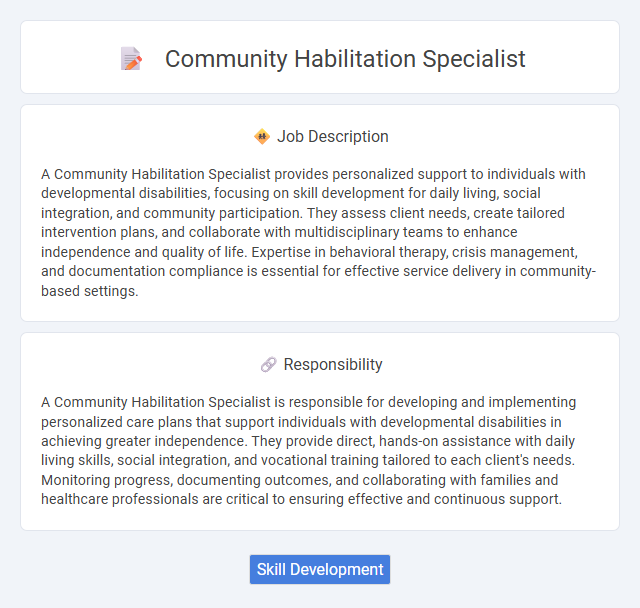 Community Habilitation Specialist

Job Description

A Community Habilitation Specialist provides personalized support to individuals with developmental disabilities, focusing on skill development for daily living, social integration, and community participation. They assess client needs, create tailored intervention plans, and collaborate with multidisciplinary teams to enhance independence and quality of life. Expertise in behavioral therapy, crisis management, and documentation compliance is essential for effective service delivery in community-based settings.

Responsibility

A Community Habilitation Specialist is responsible for developing and implementing personalized care plans that support individuals with developmental disabilities in achieving greater independence. They provide direct, hands-on assistance with daily living skills, social integration, and vocational training tailored to each client's needs. Monitoring progress, documenting outcomes, and collaborating with families and healthcare professionals are critical to ensuring effective and continuous support.

Skill Development