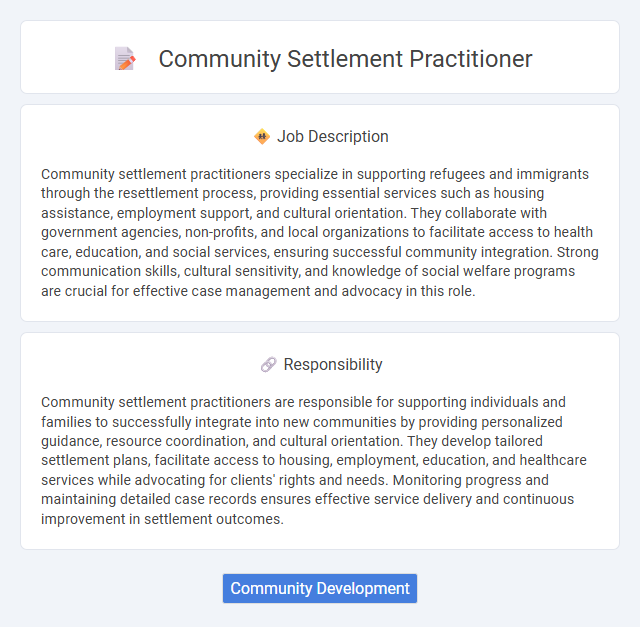 Community Settlement Practitioner

Job Description

Community settlement practitioners specialize in supporting refugees and immigrants through the resettlement process, providing essential services such as housing assistance, employment support, and cultural orientation. They collaborate with government agencies, non-profits, and local organizations to facilitate access to health care, education, and social services, ensuring successful community integration. Strong communication skills, cultural sensitivity, and knowledge of social welfare programs are crucial for effective case management and advocacy in this role.

Responsibility

Community settlement practitioners are responsible for supporting individuals and families to successfully integrate into new communities by providing personalized guidance, resource coordination, and cultural orientation. They develop tailored settlement plans, facilitate access to housing, employment, education, and healthcare services while advocating for clients' rights and needs. Monitoring progress and maintaining detailed case records ensures effective service delivery and continuous improvement in settlement outcomes.

Community Development