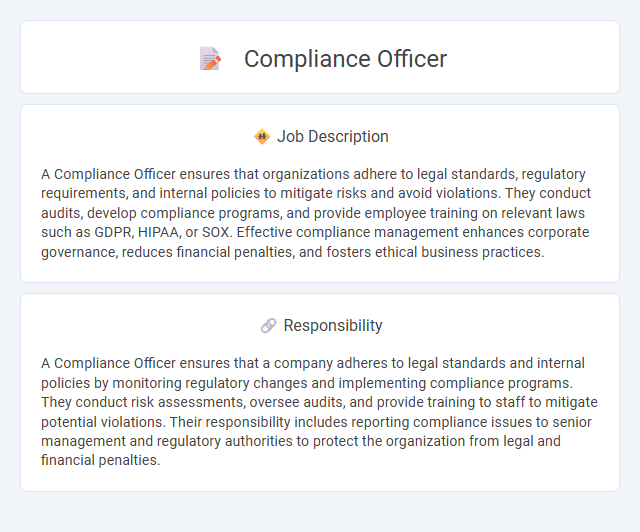 Compliance Officer

Job Description

A Compliance Officer ensures that organizations adhere to legal standards, regulatory requirements, and internal policies to mitigate risks and avoid violations. They conduct audits, develop compliance programs, and provide employee training on relevant laws such as GDPR, HIPAA, or SOX. Effective compliance management enhances corporate governance, reduces financial penalties, and fosters ethical business practices.

Responsibility

A Compliance Officer ensures that a company adheres to legal standards and internal policies by monitoring regulatory changes and implementing compliance programs. They conduct risk assessments, oversee audits, and provide training to staff to mitigate potential violations. Their responsibility includes reporting compliance issues to senior management and regulatory authorities to protect the organization from legal and financial penalties.