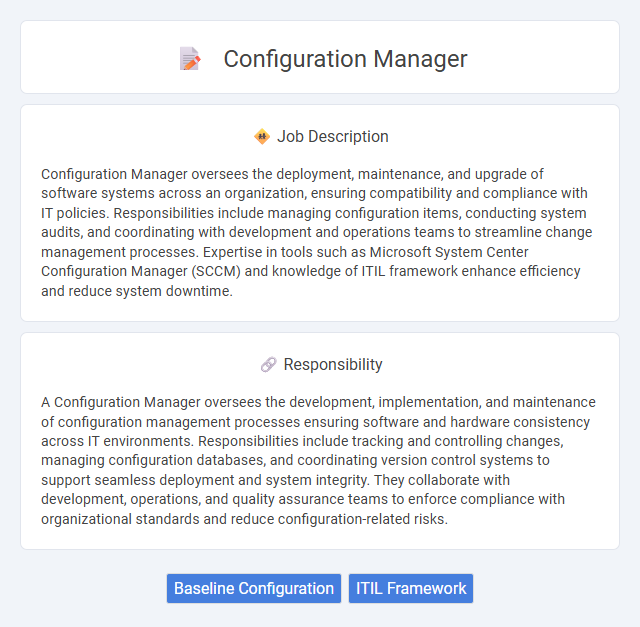 Configuration Manager

Job Description

Configuration Manager oversees the deployment, maintenance, and upgrade of software systems across an organization, ensuring compatibility and compliance with IT policies. Responsibilities include managing configuration items, conducting system audits, and coordinating with development and operations teams to streamline change management processes. Expertise in tools such as Microsoft System Center Configuration Manager (SCCM) and knowledge of ITIL framework enhance efficiency and reduce system downtime.

Responsibility

A Configuration Manager oversees the development, implementation, and maintenance of configuration management processes ensuring software and hardware consistency across IT environments. Responsibilities include tracking and controlling changes, managing configuration databases, and coordinating version control systems to support seamless deployment and system integrity. They collaborate with development, operations, and quality assurance teams to enforce compliance with organizational standards and reduce configuration-related risks.

Baseline Configuration
ITIL Framework