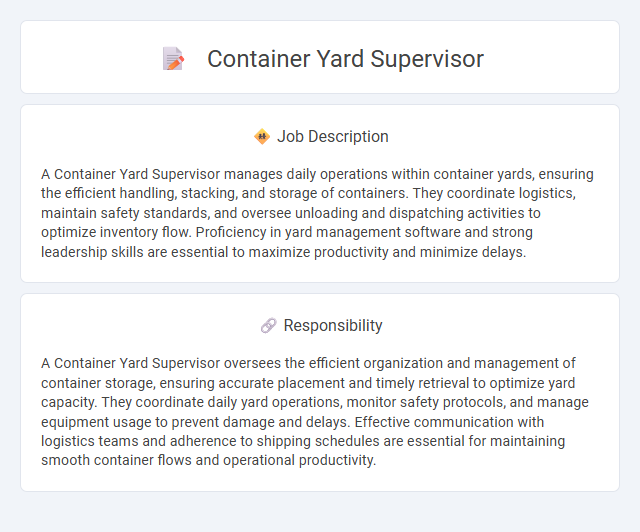 Container Yard Supervisor

Job Description

A Container Yard Supervisor manages daily operations within container yards, ensuring the efficient handling, stacking, and storage of containers. They coordinate logistics, maintain safety standards, and oversee unloading and dispatching activities to optimize inventory flow. Proficiency in yard management software and strong leadership skills are essential to maximize productivity and minimize delays.

Responsibility

A Container Yard Supervisor oversees the efficient organization and management of container storage, ensuring accurate placement and timely retrieval to optimize yard capacity. They coordinate daily yard operations, monitor safety protocols, and manage equipment usage to prevent damage and delays. Effective communication with logistics teams and adherence to shipping schedules are essential for maintaining smooth container flows and operational productivity.