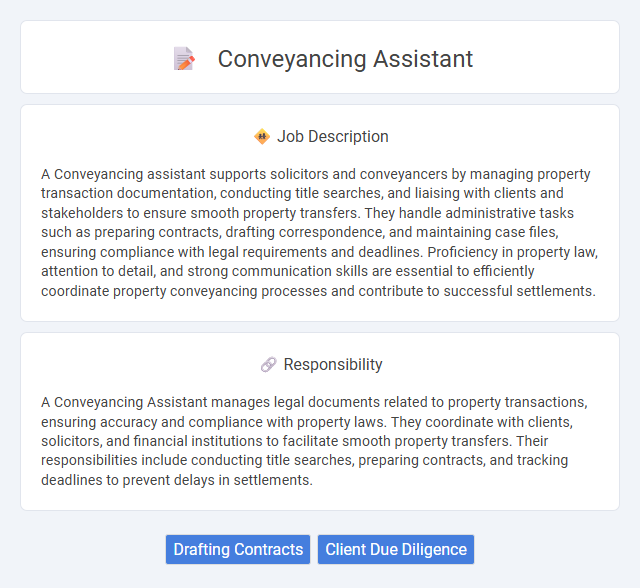 Conveyancing Assistant

Job Description

A Conveyancing assistant supports solicitors and conveyancers by managing property transaction documentation, conducting title searches, and liaising with clients and stakeholders to ensure smooth property transfers. They handle administrative tasks such as preparing contracts, drafting correspondence, and maintaining case files, ensuring compliance with legal requirements and deadlines. Proficiency in property law, attention to detail, and strong communication skills are essential to efficiently coordinate property conveyancing processes and contribute to successful settlements.

Responsibility

A Conveyancing Assistant manages legal documents related to property transactions, ensuring accuracy and compliance with property laws. They coordinate with clients, solicitors, and financial institutions to facilitate smooth property transfers. Their responsibilities include conducting title searches, preparing contracts, and tracking deadlines to prevent delays in settlements.

Drafting Contracts
Client Due Diligence