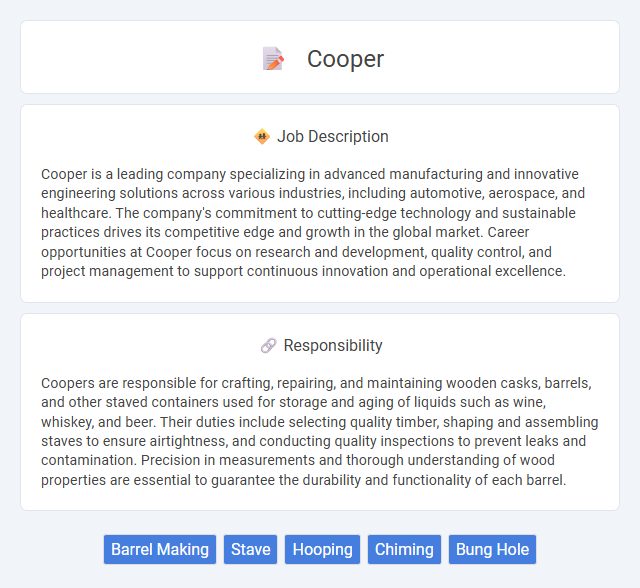 Cooper

Job Description

Cooper is a leading company specializing in advanced manufacturing and innovative engineering solutions across various industries, including automotive, aerospace, and healthcare. The company's commitment to cutting-edge technology and sustainable practices drives its competitive edge and growth in the global market. Career opportunities at Cooper focus on research and development, quality control, and project management to support continuous innovation and operational excellence.

Responsibility

Coopers are responsible for crafting, repairing, and maintaining wooden casks, barrels, and other staved containers used for storage and aging of liquids such as wine, whiskey, and beer. Their duties include selecting quality timber, shaping and assembling staves to ensure airtightness, and conducting quality inspections to prevent leaks and contamination. Precision in measurements and thorough understanding of wood properties are essential to guarantee the durability and functionality of each barrel.

Barrel Making Stave Hooping Chiming Bung Hole