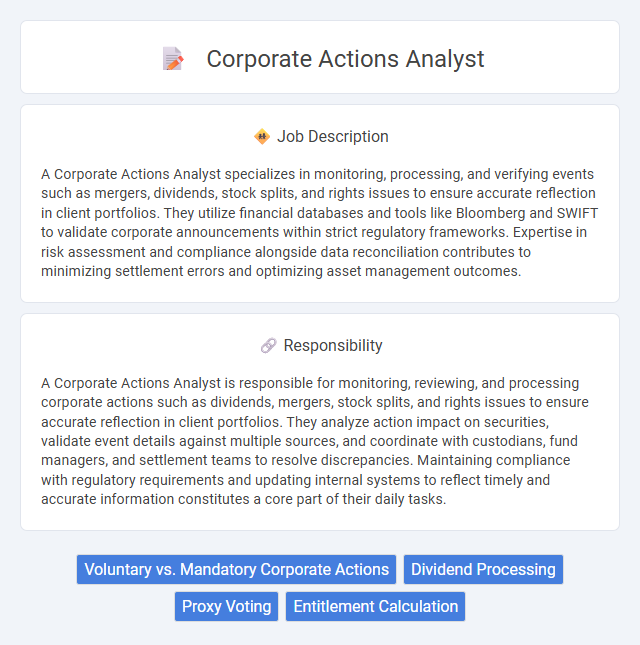 Corporate Actions Analyst

Job Description

A Corporate Actions Analyst specializes in monitoring, processing, and verifying events such as mergers, dividends, stock splits, and rights issues to ensure accurate reflection in client portfolios. They utilize financial databases and tools like Bloomberg and SWIFT to validate corporate announcements within strict regulatory frameworks. Expertise in risk assessment and compliance alongside data reconciliation contributes to minimizing settlement errors and optimizing asset management outcomes.

Responsibility

A Corporate Actions Analyst is responsible for monitoring, reviewing, and processing corporate actions such as dividends, mergers, stock splits, and rights issues to ensure accurate reflection in client portfolios. They analyze action impact on securities, validate event details against multiple sources, and coordinate with custodians, fund managers, and settlement teams to resolve discrepancies. Maintaining compliance with regulatory requirements and updating internal systems to reflect timely and accurate information constitutes a core part of their daily tasks.

Voluntary vs. Mandatory Corporate Actions
Dividend Processing
Proxy Voting
Entitlement Calculation