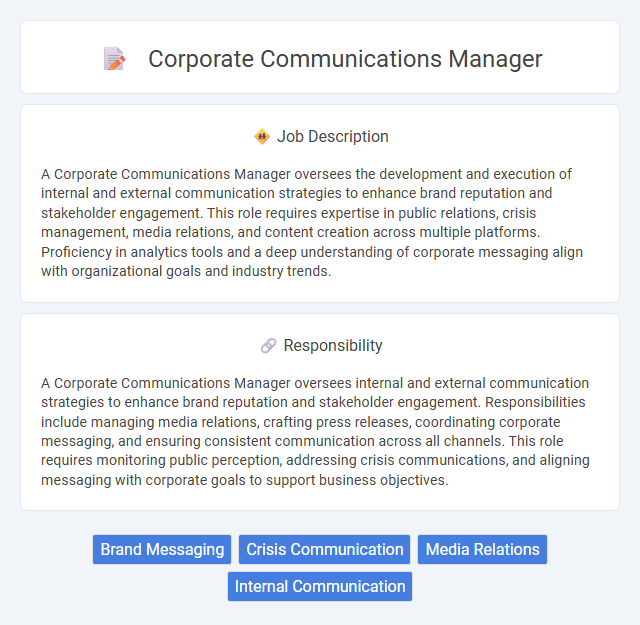 Corporate Communications Manager

Job Description

A Corporate Communications Manager oversees the development and execution of internal and external communication strategies to enhance brand reputation and stakeholder engagement. This role requires expertise in public relations, crisis management, media relations, and content creation across multiple platforms. Proficiency in analytics tools and a deep understanding of corporate messaging align with organizational goals and industry trends.

Responsibility

A Corporate Communications Manager oversees internal and external communication strategies to enhance brand reputation and stakeholder engagement. Responsibilities include managing media relations, crafting press releases, coordinating corporate messaging, and ensuring consistent communication across all channels. This role requires monitoring public perception, addressing crisis communications, and aligning messaging with corporate goals to support business objectives.

Brand Messaging
Crisis Communication
Media Relations
Internal Communication