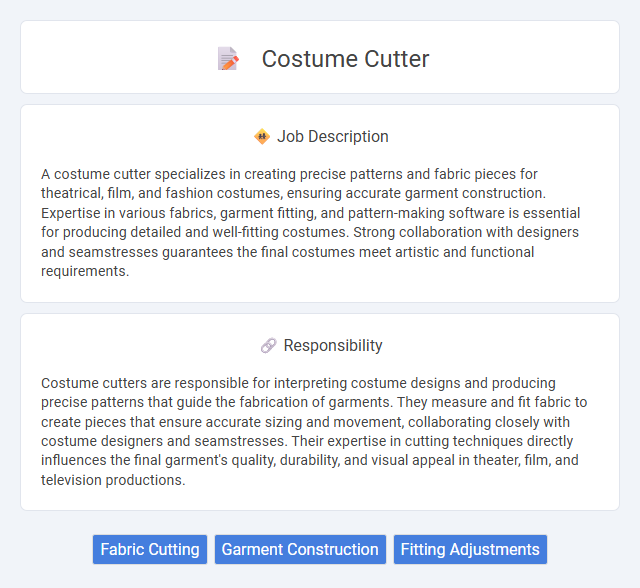 Costume Cutter

Job Description

A costume cutter specializes in creating precise patterns and fabric pieces for theatrical, film, and fashion costumes, ensuring accurate garment construction. Expertise in various fabrics, garment fitting, and pattern-making software is essential for producing detailed and well-fitting costumes. Strong collaboration with designers and seamstresses guarantees the final costumes meet artistic and functional requirements.

Responsibility

Costume cutters are responsible for interpreting costume designs and producing precise patterns that guide the fabrication of garments. They measure and fit fabric to create pieces that ensure accurate sizing and movement, collaborating closely with costume designers and seamstresses. Their expertise in cutting techniques directly influences the final garment's quality, durability, and visual appeal in theater, film, and television productions.

Fabric Cutting
Garment Construction
Fitting Adjustments