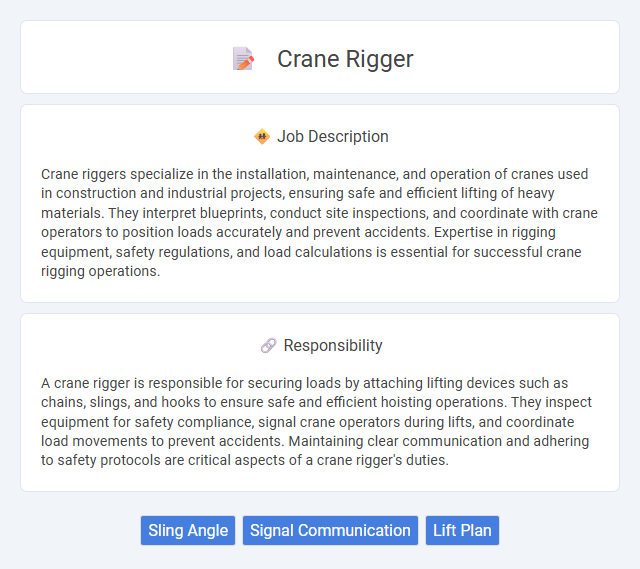 Crane Rigger

Job Description

Crane riggers specialize in the installation, maintenance, and operation of cranes used in construction and industrial projects, ensuring safe and efficient lifting of heavy materials. They interpret blueprints, conduct site inspections, and coordinate with crane operators to position loads accurately and prevent accidents. Expertise in rigging equipment, safety regulations, and load calculations is essential for successful crane rigging operations.

Responsibility

A crane rigger is responsible for securing loads by attaching lifting devices such as chains, slings, and hooks to ensure safe and efficient hoisting operations. They inspect equipment for safety compliance, signal crane operators during lifts, and coordinate load movements to prevent accidents. Maintaining clear communication and adhering to safety protocols are critical aspects of a crane rigger's duties.

Sling Angle
Signal Communication
Lift Plan