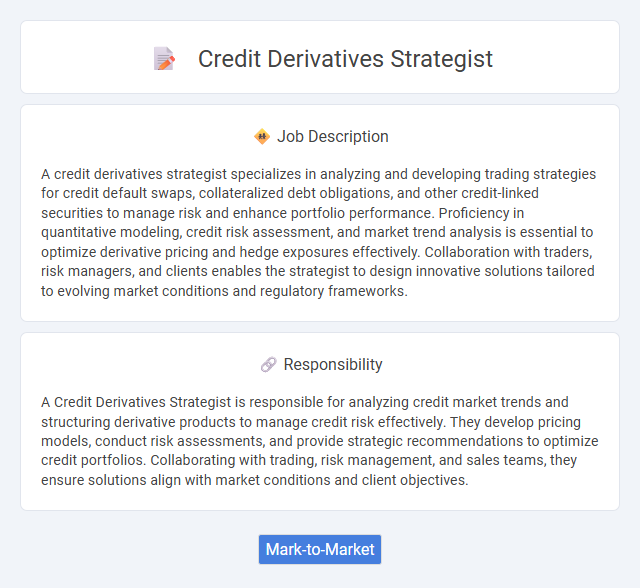 Credit Derivatives Strategist

Job Description

A credit derivatives strategist specializes in analyzing and developing trading strategies for credit default swaps, collateralized debt obligations, and other credit-linked securities to manage risk and enhance portfolio performance. Proficiency in quantitative modeling, credit risk assessment, and market trend analysis is essential to optimize derivative pricing and hedge exposures effectively. Collaboration with traders, risk managers, and clients enables the strategist to design innovative solutions tailored to evolving market conditions and regulatory frameworks.

Responsibility

A Credit Derivatives Strategist is responsible for analyzing credit market trends and structuring derivative products to manage credit risk effectively. They develop pricing models, conduct risk assessments, and provide strategic recommendations to optimize credit portfolios. Collaborating with trading, risk management, and sales teams, they ensure solutions align with market conditions and client objectives.

Mark-to-Market