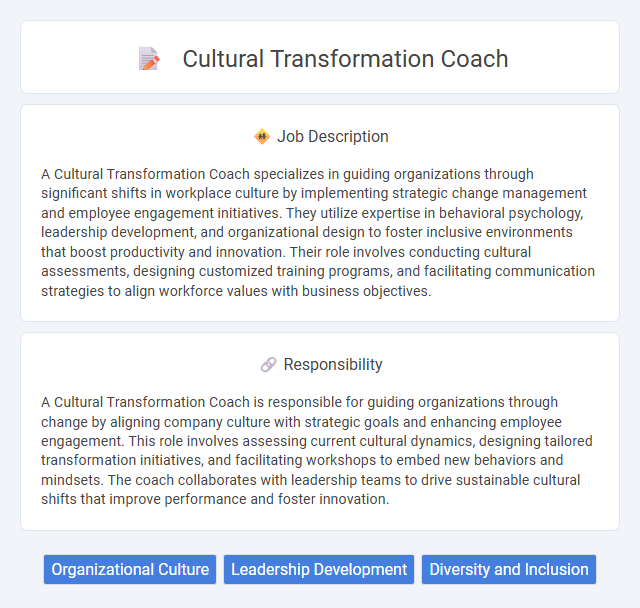 Cultural Transformation Coach

Job Description

A Cultural Transformation Coach specializes in guiding organizations through significant shifts in workplace culture by implementing strategic change management and employee engagement initiatives. They utilize expertise in behavioral psychology, leadership development, and organizational design to foster inclusive environments that boost productivity and innovation. Their role involves conducting cultural assessments, designing customized training programs, and facilitating communication strategies to align workforce values with business objectives.

Responsibility

A Cultural Transformation Coach is responsible for guiding organizations through change by aligning company culture with strategic goals and enhancing employee engagement. This role involves assessing current cultural dynamics, designing tailored transformation initiatives, and facilitating workshops to embed new behaviors and mindsets. The coach collaborates with leadership teams to drive sustainable cultural shifts that improve performance and foster innovation.

Organizational Culture

Leadership Development

Diversity and Inclusion