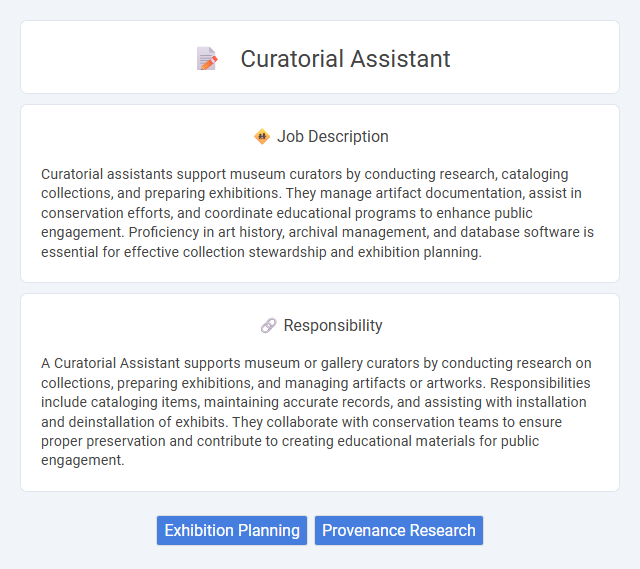 Curatorial Assistant

Job Description

Curatorial assistants support museum curators by conducting research, cataloging collections, and preparing exhibitions. They manage artifact documentation, assist in conservation efforts, and coordinate educational programs to enhance public engagement. Proficiency in art history, archival management, and database software is essential for effective collection stewardship and exhibition planning.

Responsibility

A Curatorial Assistant supports museum or gallery curators by conducting research on collections, preparing exhibitions, and managing artifacts or artworks. Responsibilities include cataloging items, maintaining accurate records, and assisting with installation and deinstallation of exhibits. They collaborate with conservation teams to ensure proper preservation and contribute to creating educational materials for public engagement.

Exhibition Planning
Provenance Research