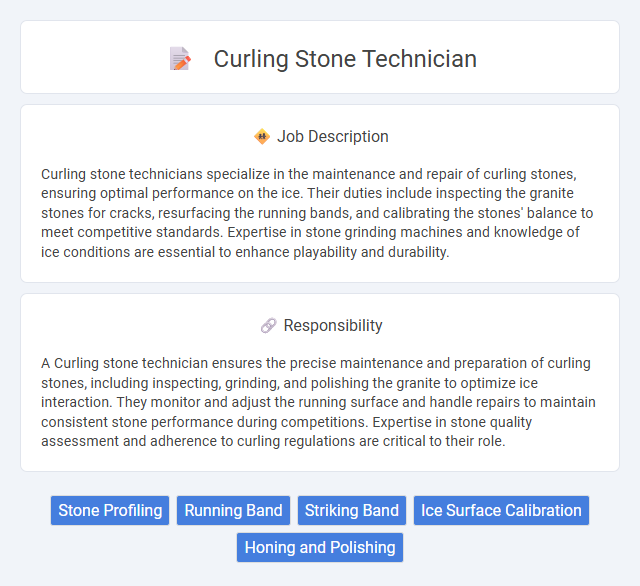 Curling Stone Technician

Job Description

Curling stone technicians specialize in the maintenance and repair of curling stones, ensuring optimal performance on the ice. Their duties include inspecting the granite stones for cracks, resurfacing the running bands, and calibrating the stones' balance to meet competitive standards. Expertise in stone grinding machines and knowledge of ice conditions are essential to enhance playability and durability.

Responsibility

A Curling stone technician ensures the precise maintenance and preparation of curling stones, including inspecting, grinding, and polishing the granite to optimize ice interaction. They monitor and adjust the running surface and handle repairs to maintain consistent stone performance during competitions. Expertise in stone quality assessment and adherence to curling regulations are critical to their role.

Stone Profiling
Running Band
Striking Band
Ice Surface Calibration
Honing and Polishing