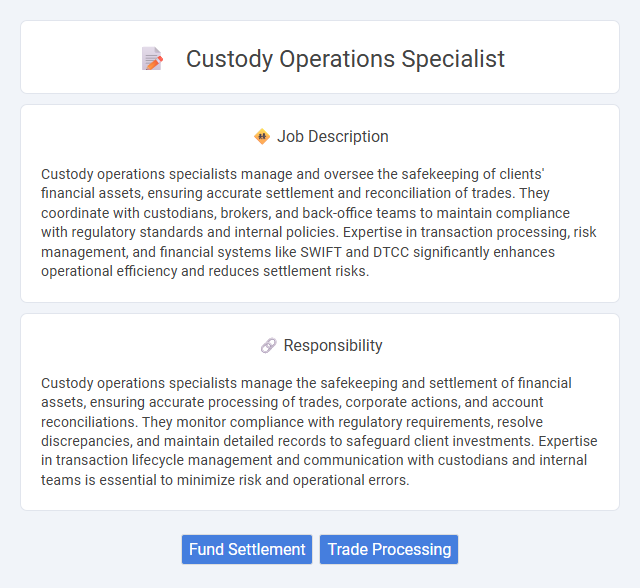 Custody Operations Specialist

Job Description

Custody operations specialists manage and oversee the safekeeping of clients' financial assets, ensuring accurate settlement and reconciliation of trades. They coordinate with custodians, brokers, and back-office teams to maintain compliance with regulatory standards and internal policies. Expertise in transaction processing, risk management, and financial systems like SWIFT and DTCC significantly enhances operational efficiency and reduces settlement risks.

Responsibility

Custody operations specialists manage the safekeeping and settlement of financial assets, ensuring accurate processing of trades, corporate actions, and account reconciliations. They monitor compliance with regulatory requirements, resolve discrepancies, and maintain detailed records to safeguard client investments. Expertise in transaction lifecycle management and communication with custodians and internal teams is essential to minimize risk and operational errors.

Fund Settlement
Trade Processing